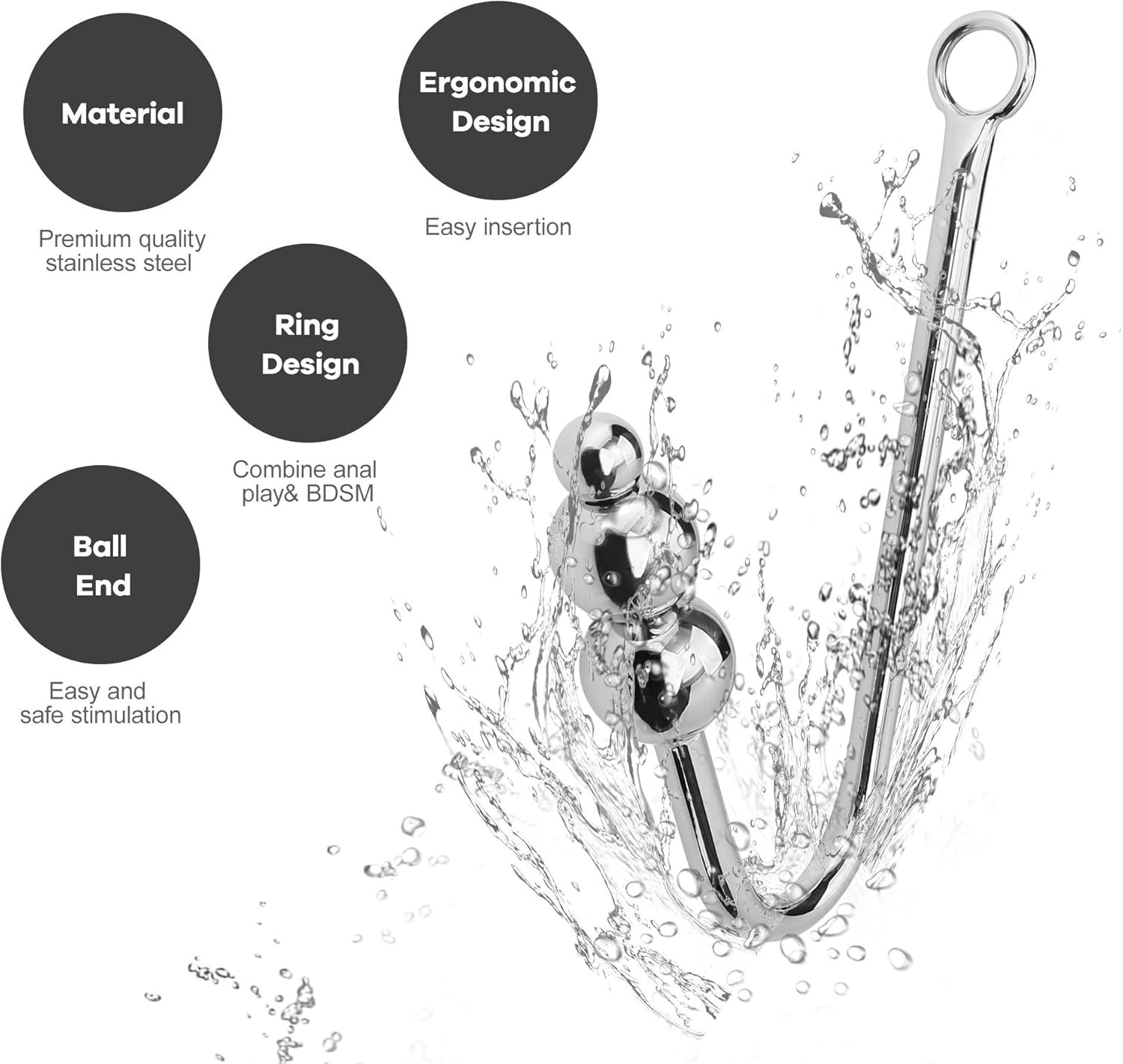 Material

Premium quality stainless steel

Ergonomic Design

Easy insertion

Ring Design

Combine anal play& BDSM

Ball End

Easy and safe stimulation